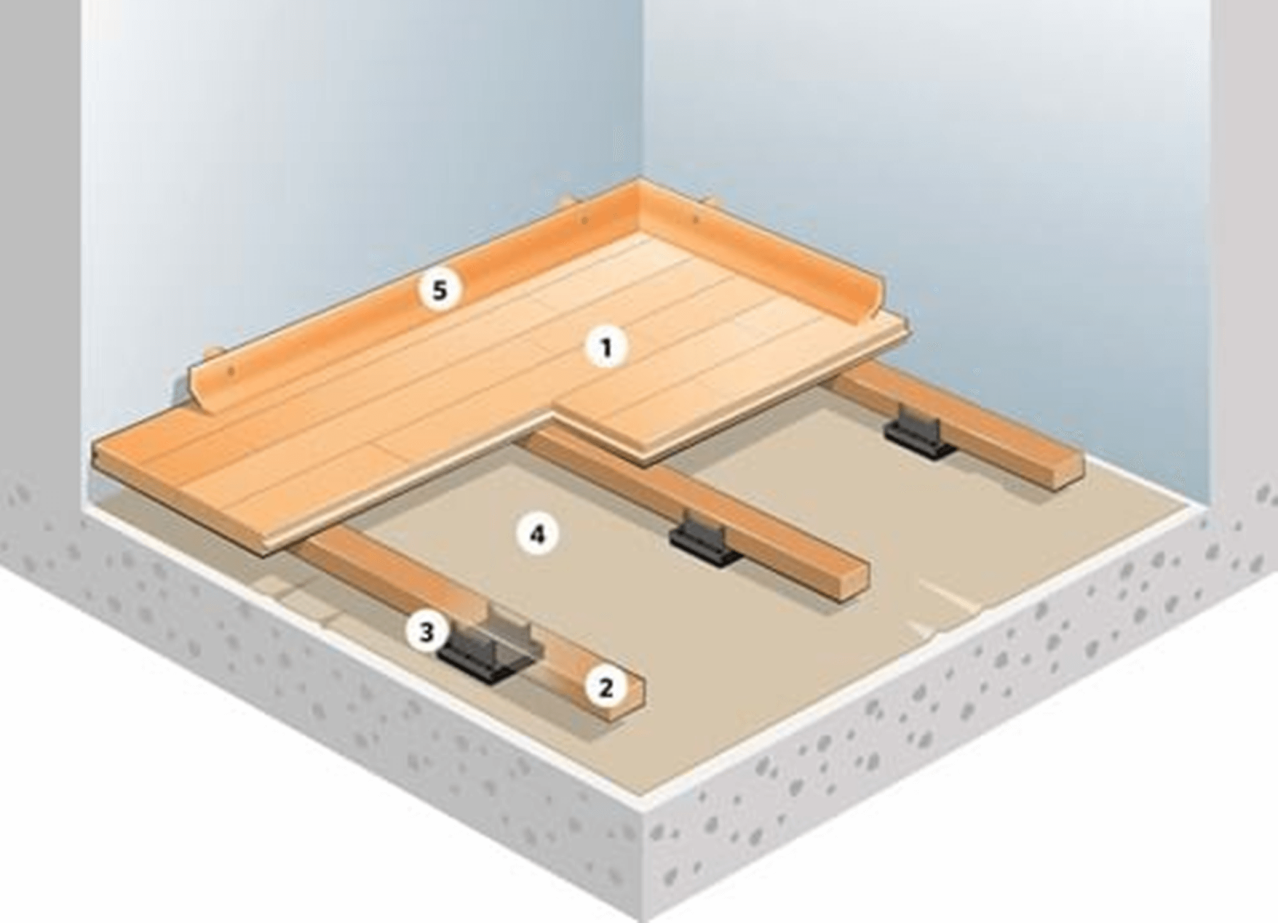 5
1
4
3
2