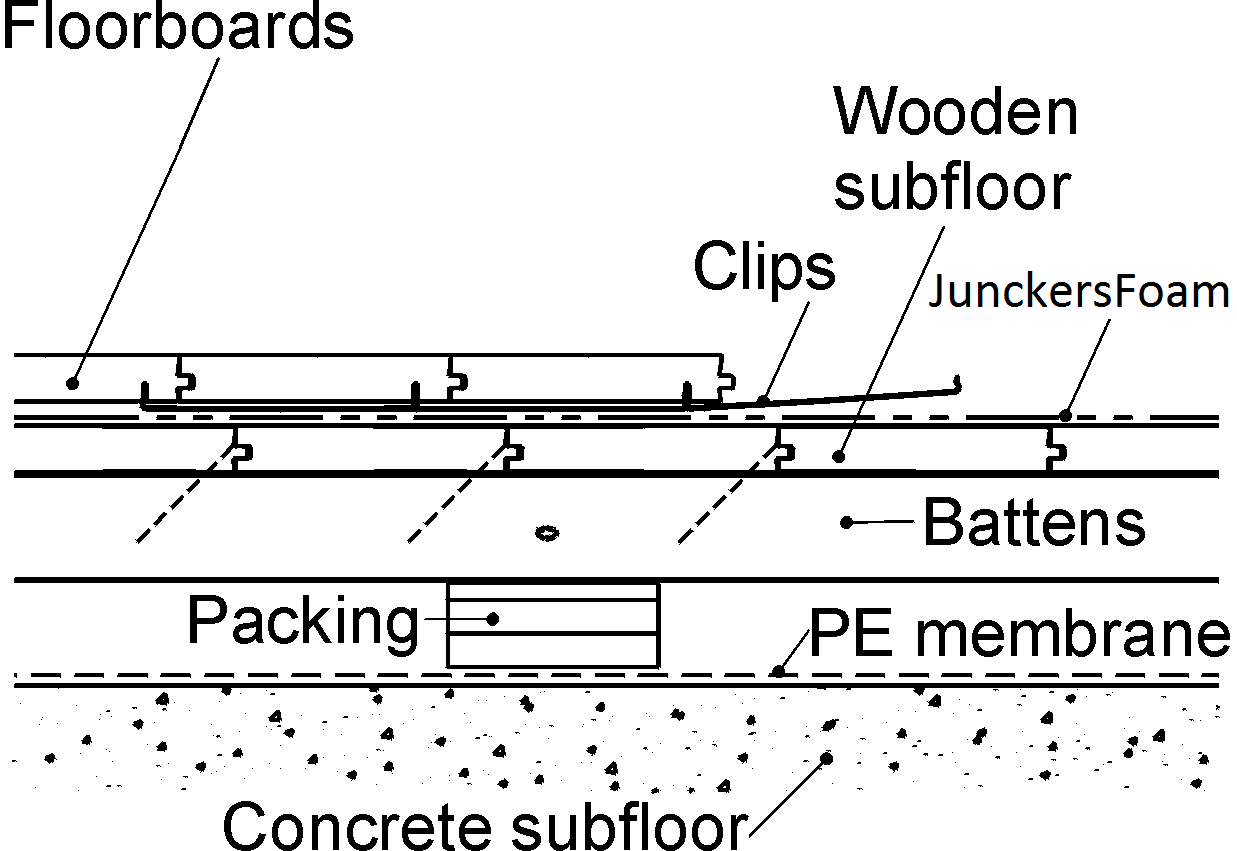 Floorboards

Wooden subfloor

Clips

JunckersFoam

Battens

Packing

PE membrane

Concrete subfloor